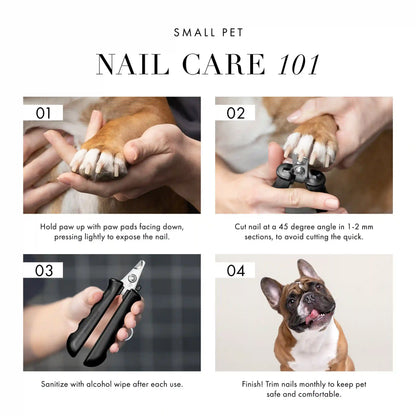 SMALL PET

NAIL CARE 101

01

Hold paw up with paw pads facing down, pressing lightly to expose the nail.

02

Cut nail at a 45 degree angle in 1-2 mm sections, to avoid cutting the quick.

03

Sanitize with alcohol wipe after each use.

04

Finish! Trim nails monthly to keep pet safe and comfortable.