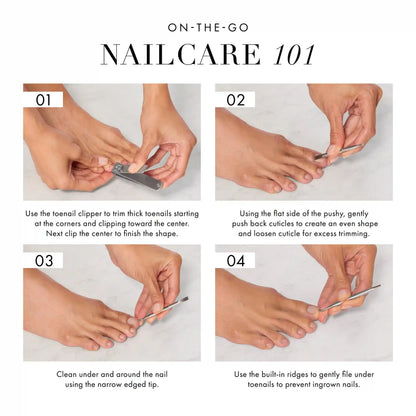 ON-THE-GO
NAILCARE 101

01

Use the toenail clipper to trim thick toenails starting at the corners and clipping toward the center. Next clip the center to finish the shape.

02

Using the flat side of the pushy, gently push back cuticles to create an even shape and loosen cuticle for excess trimming.

03

Clean under and around the nail using the narrow edged tip.

04

Use the built-in ridges to gently file under toenails to prevent ingrown nails.